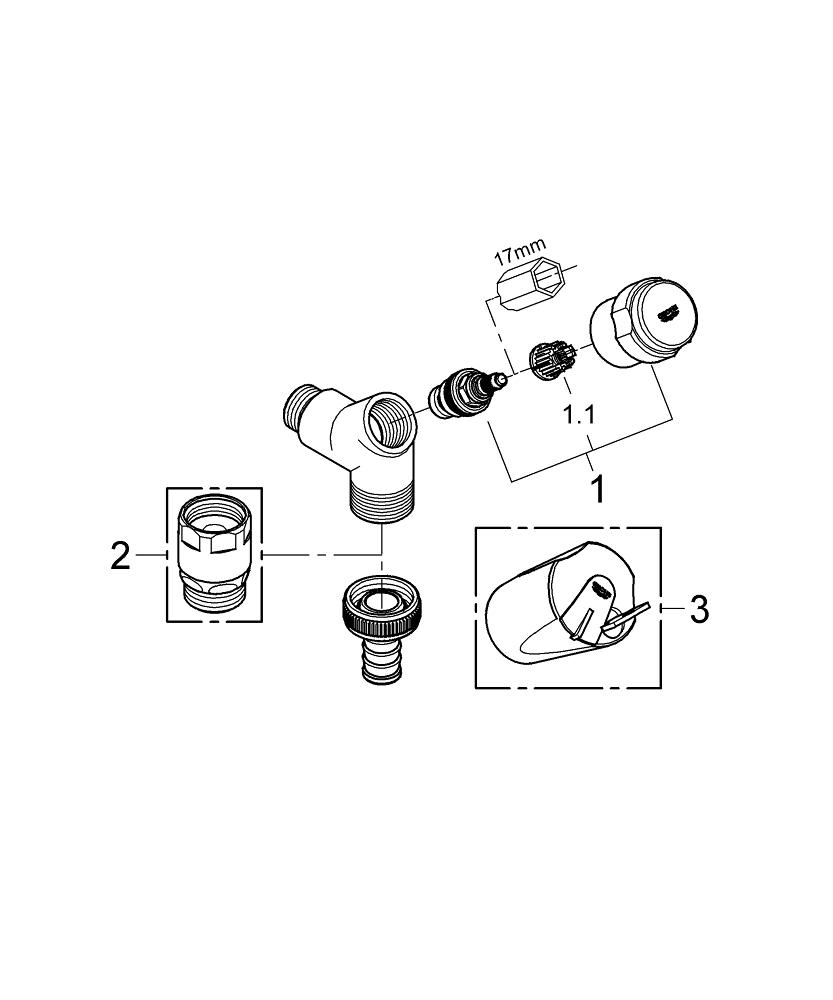 17mm

1.1

1

2

3