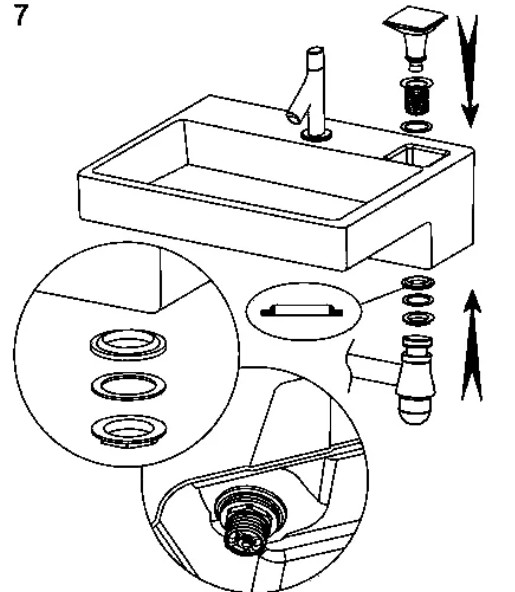 7