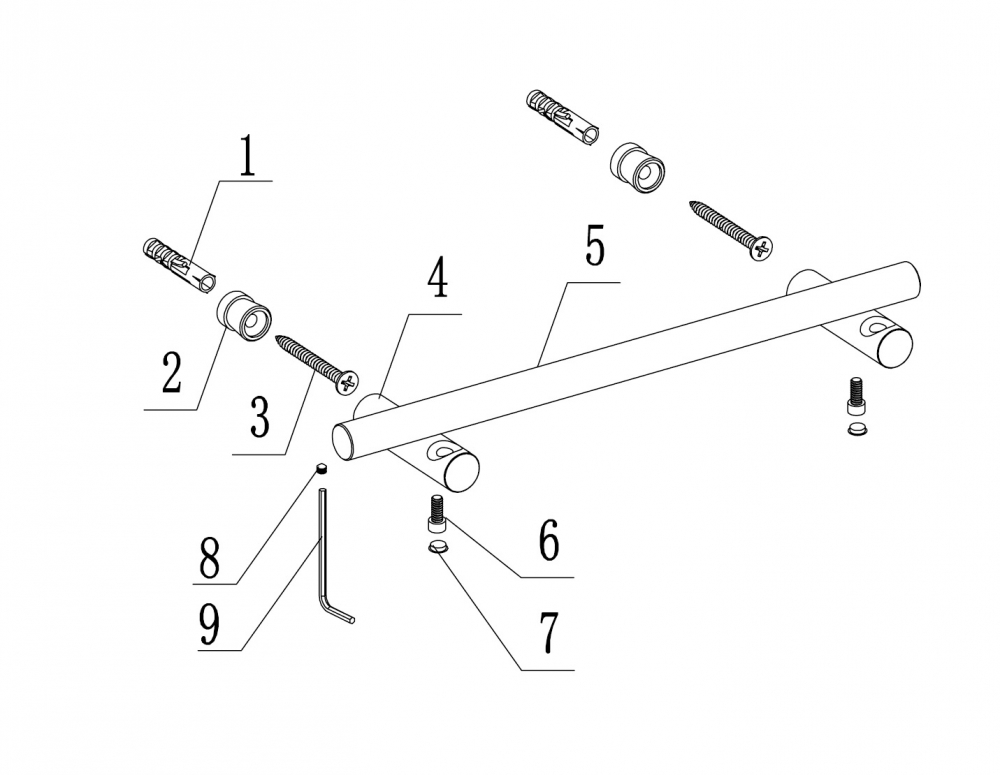 1
2
3
4
5
6
7
8
9