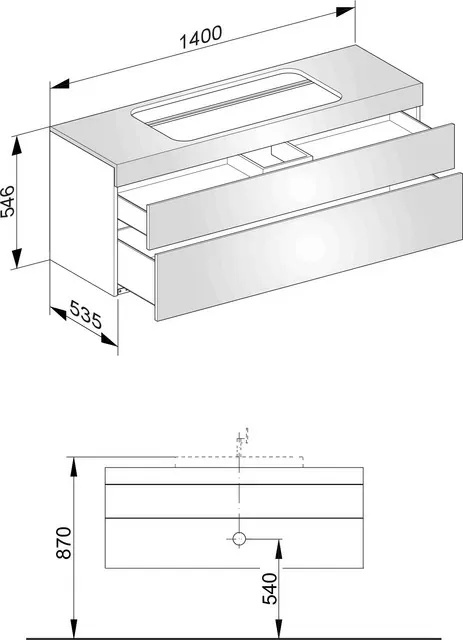 1400

546

535

870

540