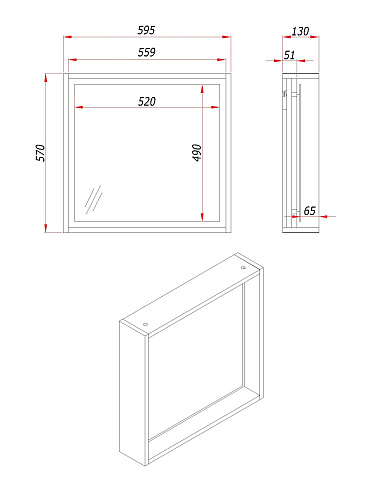 595
559
520
570
490
130
51
65