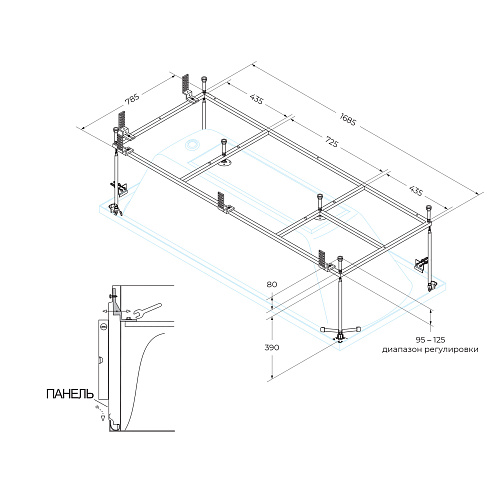 785

435

1685

725

435

80

390

95 – 125
диапазон регулировки

ПАНЕЛЬ