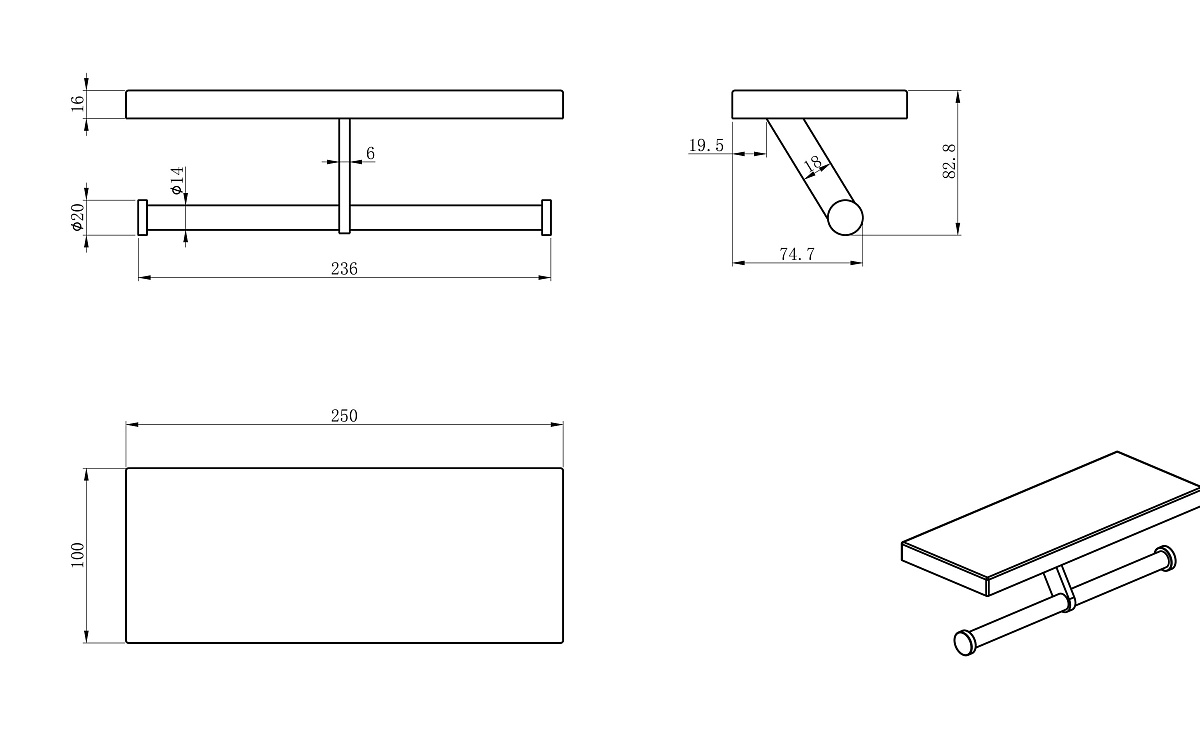 16
6
ϕ14
ϕ20
236
19.5
18
82.8
74.7
250
100