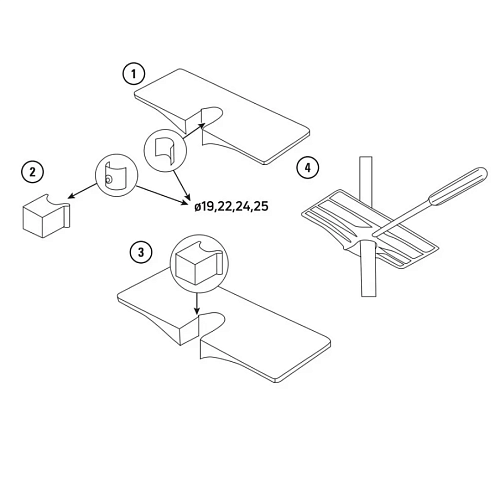 1

2

ø19,22,24,25

4

3