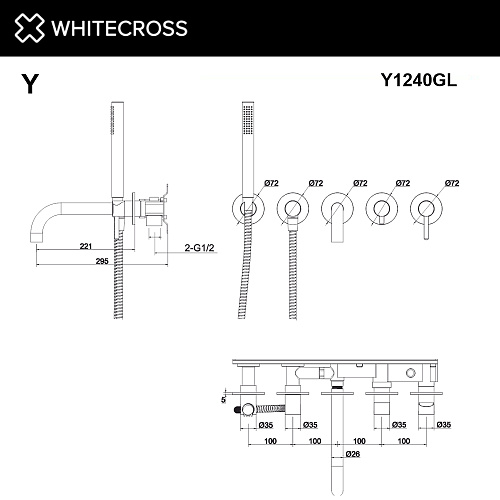 WHITECROSS

Y

Y1240GL

221

295

2-G1/2

Ø72

Ø72

Ø72

Ø72

Ø72

5

Ø35

Ø35

Ø35

Ø35

100

100

100

100

Ø26