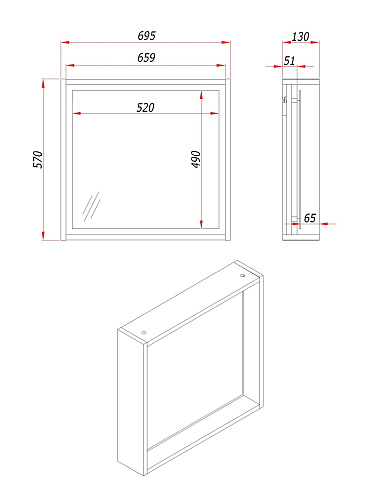 695
659
520
570
490
130
51
65