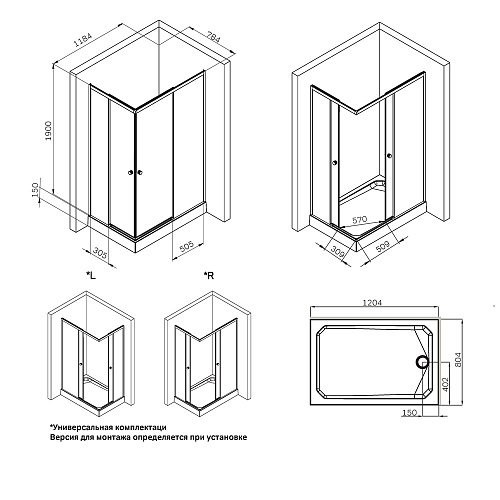 1184
784
1900
150
305
505
570
309
509
*L
*R
1204
804
402
150
*Универсальная комплектаци
Версия для монтажа определяется при установке