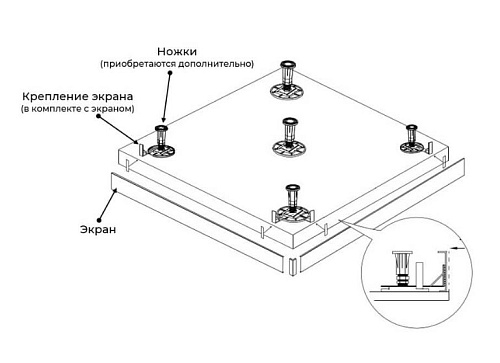 Ножки
(приобретаются дополнительно)

Крепление экрана
(в комплекте с экраном)

Экран