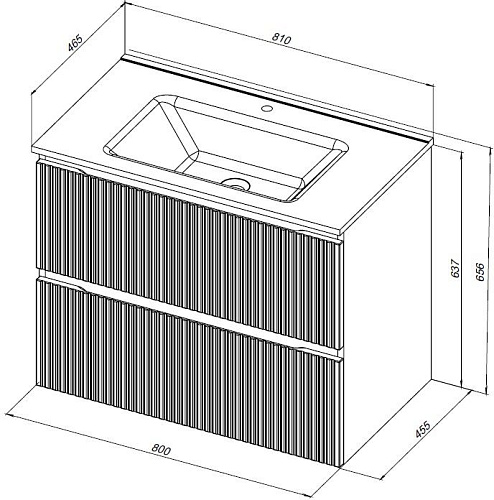 465
810
637
656
455
800