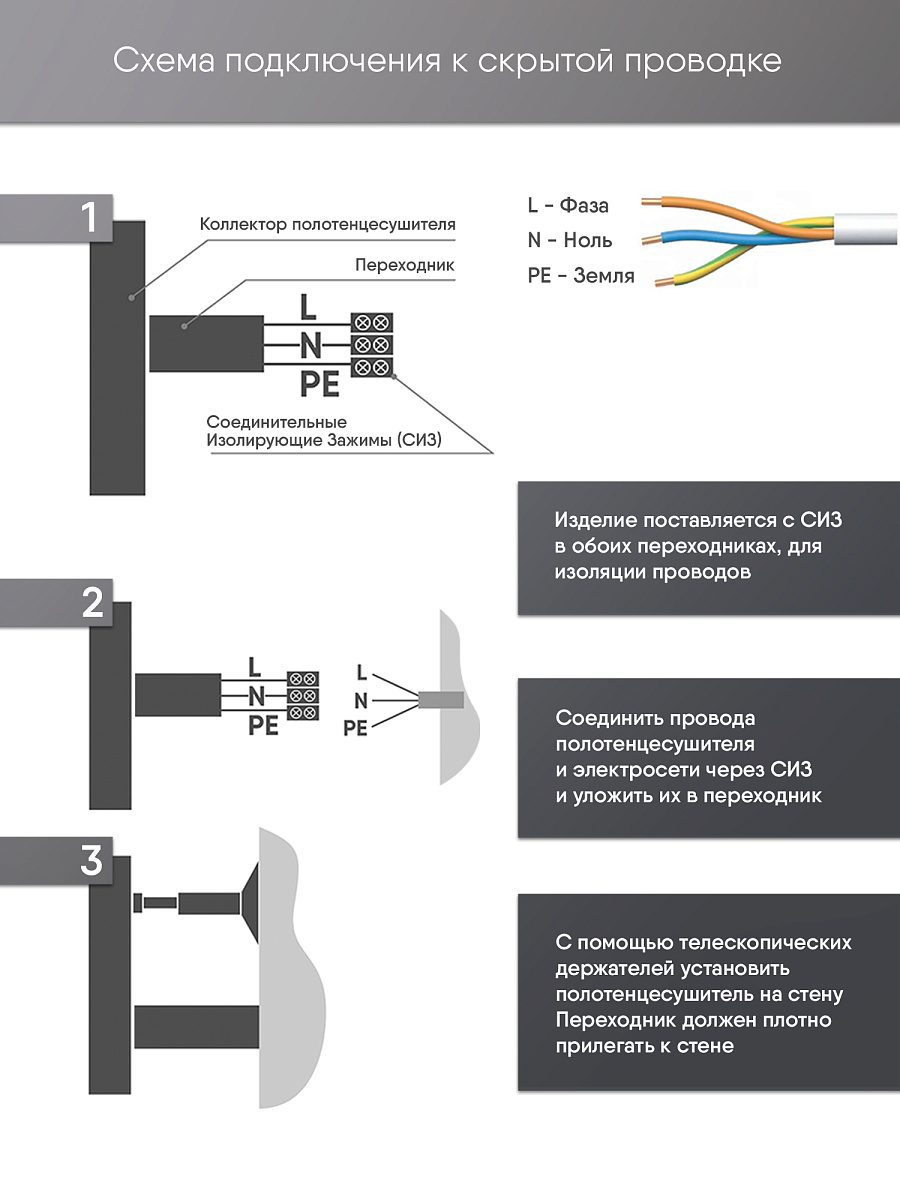 Схема подключения к скрытой проводке

1

Коллектор полотенцесушителя

Переходник

L
N
PE

Соединительные
Изолирующие Зажимы (СИЗ)

L - Фаза
N - Ноль
PE - Земля

Изделие поставляется с СИЗ в обоих переходниках, для изоляции проводов

2

L
N
PE

L
N
PE

Соединить провода полотенцесушителя и электросети через СИЗ и уложить их в переходник

3

С помощью телескопических держателей установить полотенцесушитель на стену Переходник должен плотно прилегать к стене