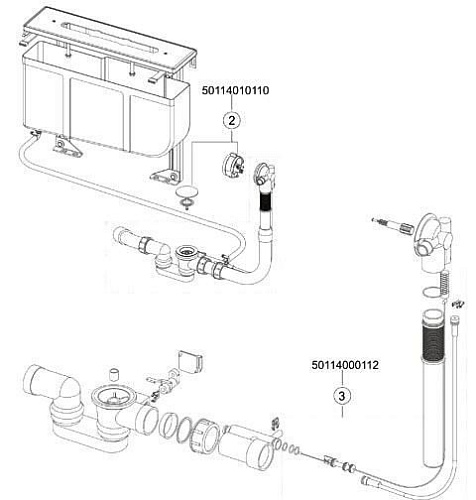 50114010110
2
50114000112
3