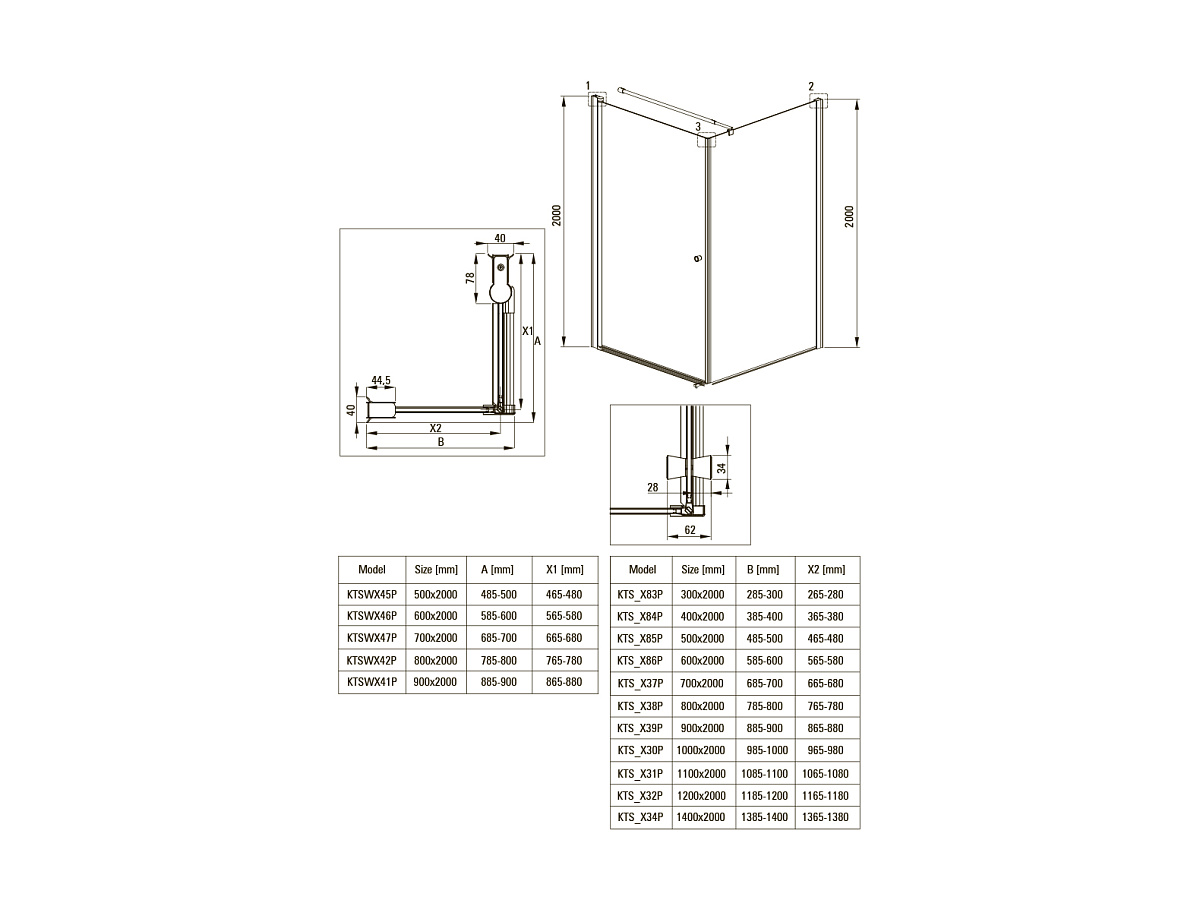 1
2
3
2000
2000
40
78
X1
A
44,5
40
X2
B
34
28
62

| Model | Size [mm] | A [mm] | X1 [mm] |
|---|---|---|---|
| KTSWX45P | 500x2000 | 485-500 | 465-480 |
| KTSWX46P | 600x2000 | 585-600 | 565-580 |
| KTSWX47P | 700x2000 | 685-700 | 665-680 |
| KTSWX42P | 800x2000 | 785-800 | 765-780 |
| KTSWX41P | 900x2000 | 885-900 | 865-880 |

| Model | Size [mm] | B [mm] | X2 [mm] |
|---|---|---|---|
| KTS_X83P | 300x2000 | 285-300 | 265-280 |
| KTS_X84P | 400x2000 | 385-400 | 365-380 |
| KTS_X85P | 500x2000 | 485-500 | 465-480 |
| KTS_X86P | 600x2000 | 585-600 | 565-580 |
| KTS_X37P | 700x2000 | 685-700 | 665-680 |
| KTS_X38P | 800x2000 | 785-800 | 765-780 |
| KTS_X39P | 900x2000 | 885-900 | 865-880 |
| KTS_X30P | 1000x2000 | 985-1000 | 965-980 |
| KTS_X31P | 1100x2000 | 1085-1100 | 1065-1080 |
| KTS_X32P | 1200x2000 | 1185-1200 | 1165-1180 |
| KTS_X34P | 1400x2000 | 1385-1400 | 1365-1380 |