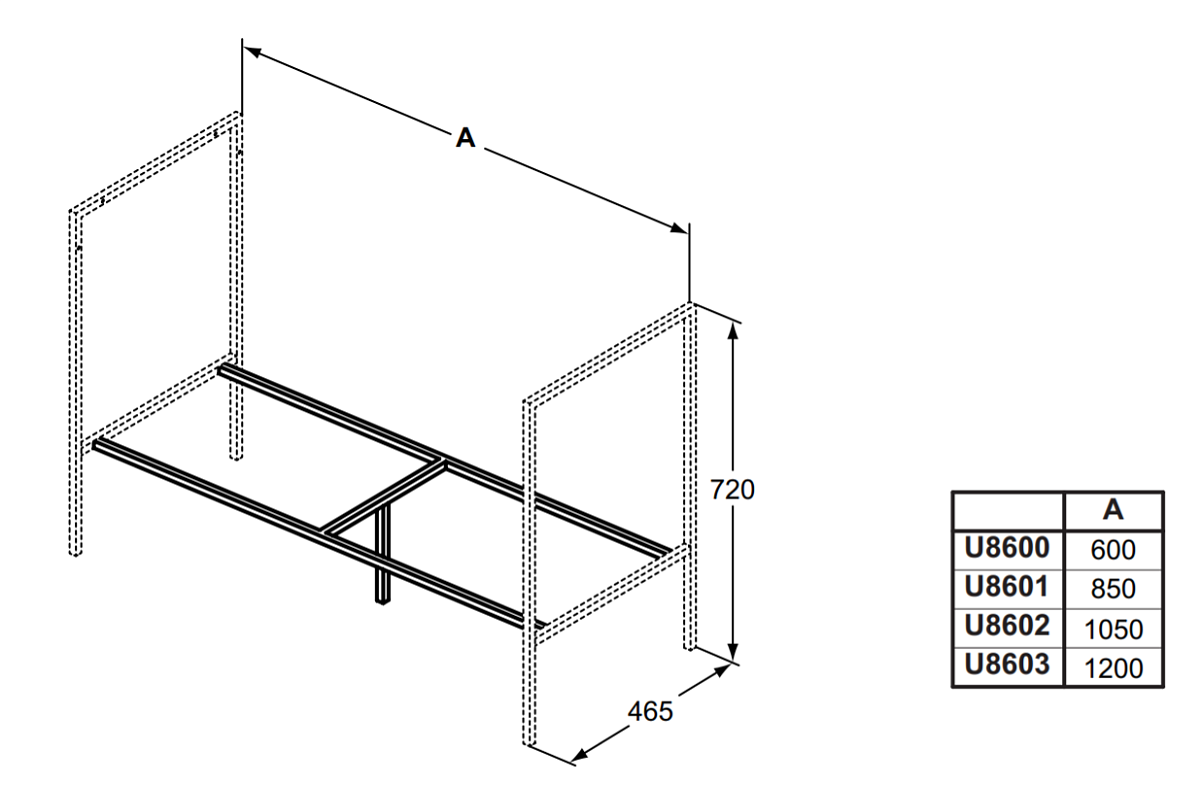 A

720

465

|  | A |
|---|---|
| U8600 | 600 |
| U8601 | 850 |
| U8602 | 1050 |
| U8603 | 1200 |