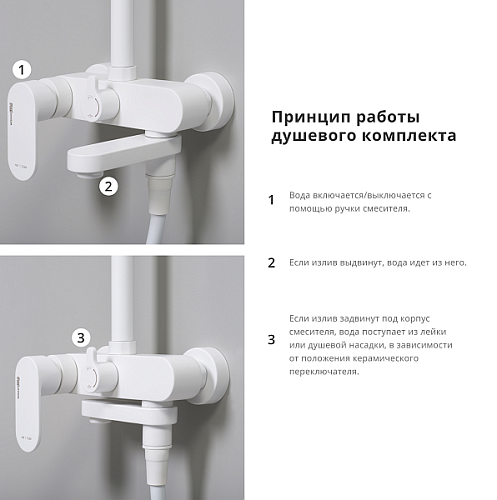 1

2

3

Принцип работы душевого комплекта

1 Вода включается/выключается с помощью ручки смесителя.

2 Если излив выдвинут, вода идет из него.

3 Если излив задвинут под корпус смесителя, вода поступает из лейки или душевой насадки, в зависимости от положения керамического переключателя.