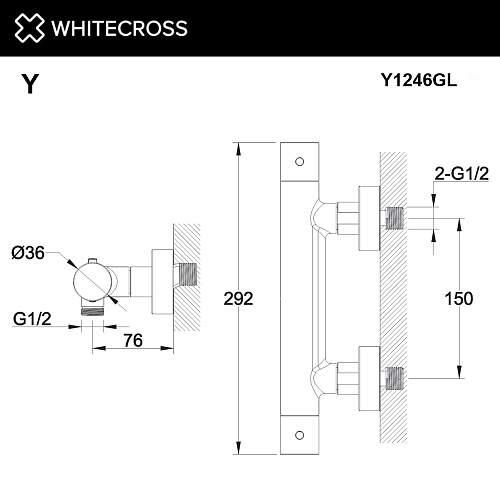 WHITECROSS

Y

Y1246GL

Ø36

G1/2

76

292

2-G1/2

150