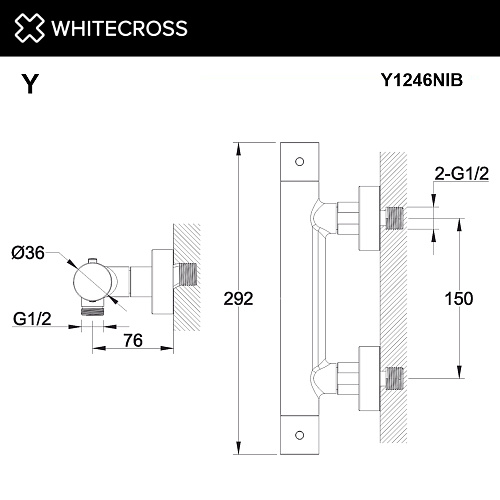 WHITECROSS

Y

Y1246NIB

Ø36

G1/2

76

292

2-G1/2

150