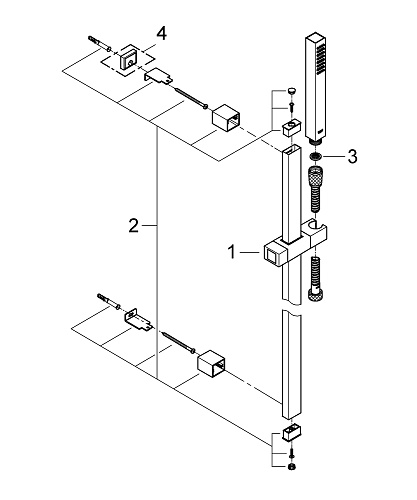 4
3
2
1