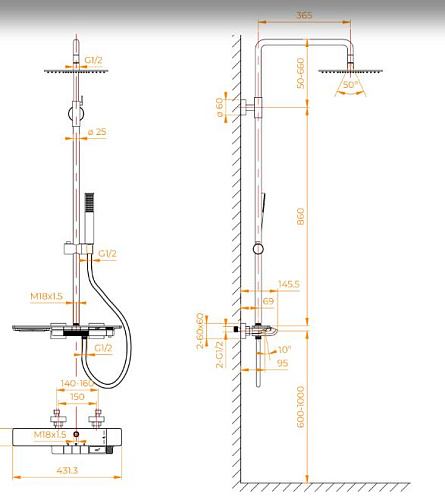 G1/2
ø 25
G1/2
M18x1.5
G1/2
140-160
150
M18x1.5
431.3

365
50-660
50°
ø 60
860
145.5
69
2-60x60
2-G1/2
10°
95
600-1000