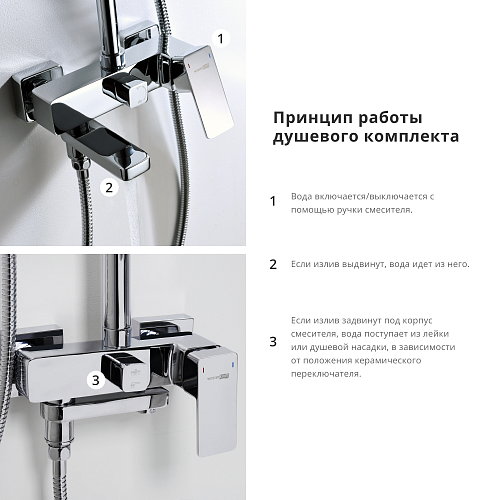 1

2

3

Принцип работы душевого комплекта

1 Вода включается/выключается с помощью ручки смесителя.

2 Если излив выдвинут, вода идет из него.

3 Если излив задвинут под корпус смесителя, вода поступает из лейки или душевой насадки, в зависимости от положения керамического переключателя.