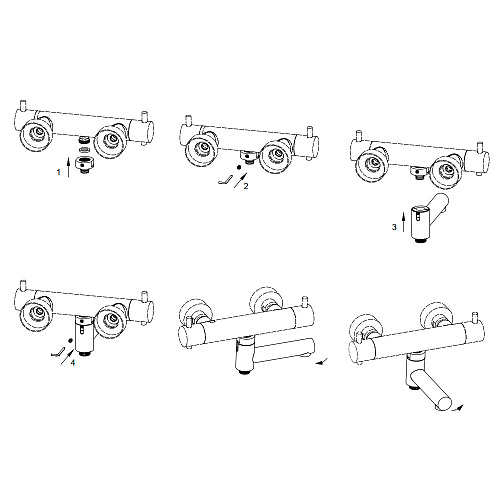 1
2
3
4