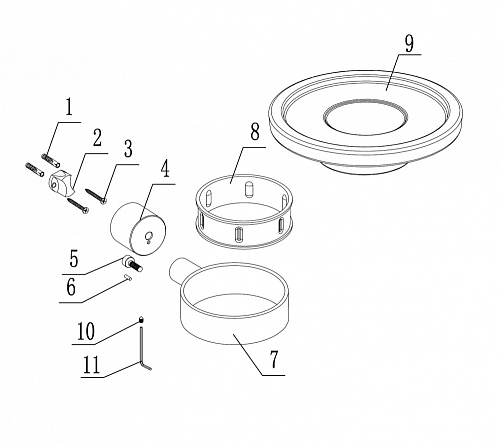 9
1
2
3
4
8
5
6
10
11
7