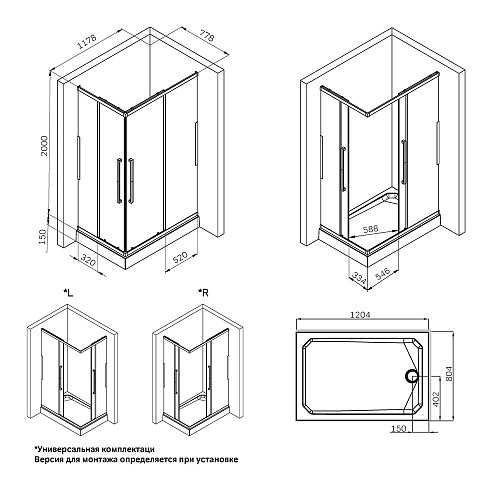 1178
778
2000
150
320
520
588
334
546
*L
*R
1204
804
402
150
*Универсальная комплектаци
Версия для монтажа определяется при установке