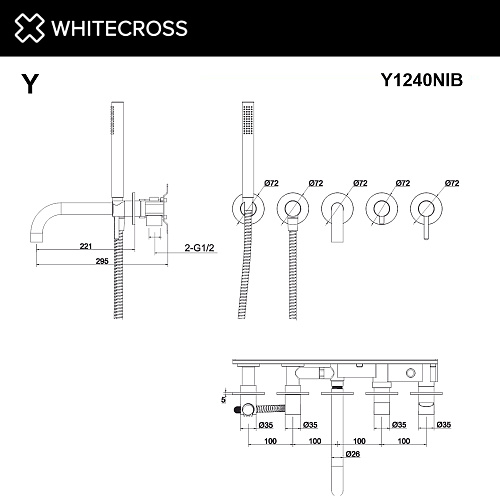 WHITECROSS

Y

Y1240NIB

221

295

2-G1/2

Ø72

Ø72

Ø72

Ø72

Ø72

5

Ø35

Ø35

Ø35

Ø35

100

100

100

100

Ø26