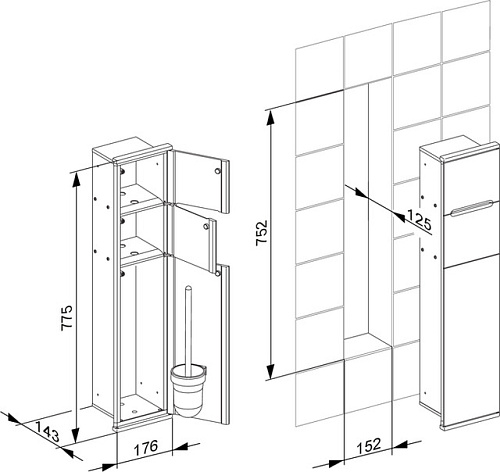 775

143

176

752

125

152