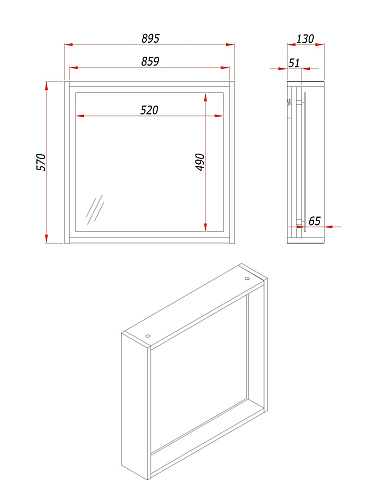 895
859
520
570
490
130
51
65