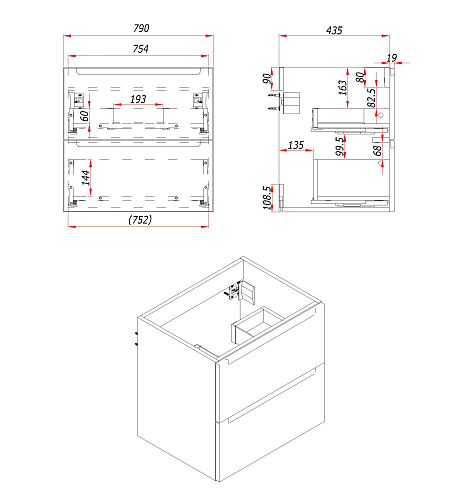 790
754
193
60
144
(752)
435
19
90
163
80
82.5
135
99.5
68
108.5