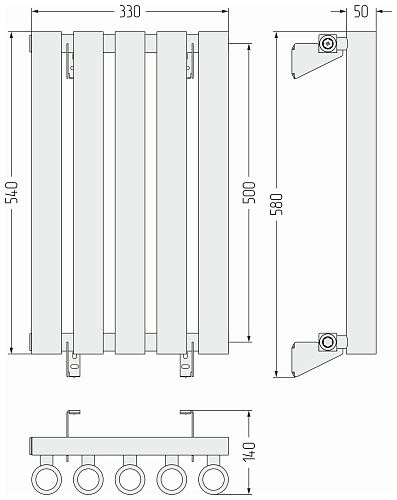 330
50
540
500
580
140