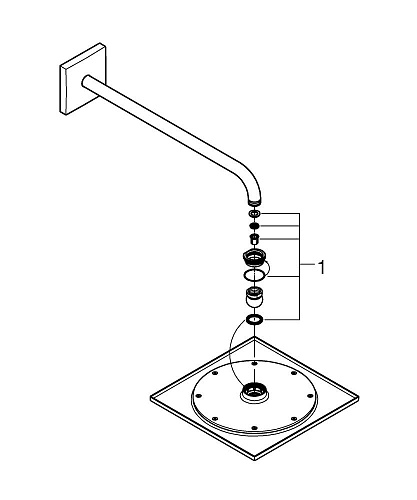 1