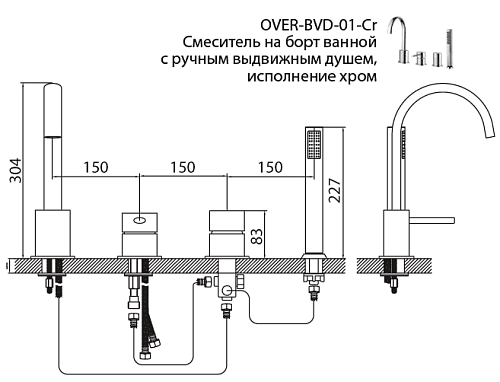 OVER-BVD-01-Cr
Смеситель на борт ванной с ручным выдвижным душем, исполнение хром

304
150
150
150
227
83