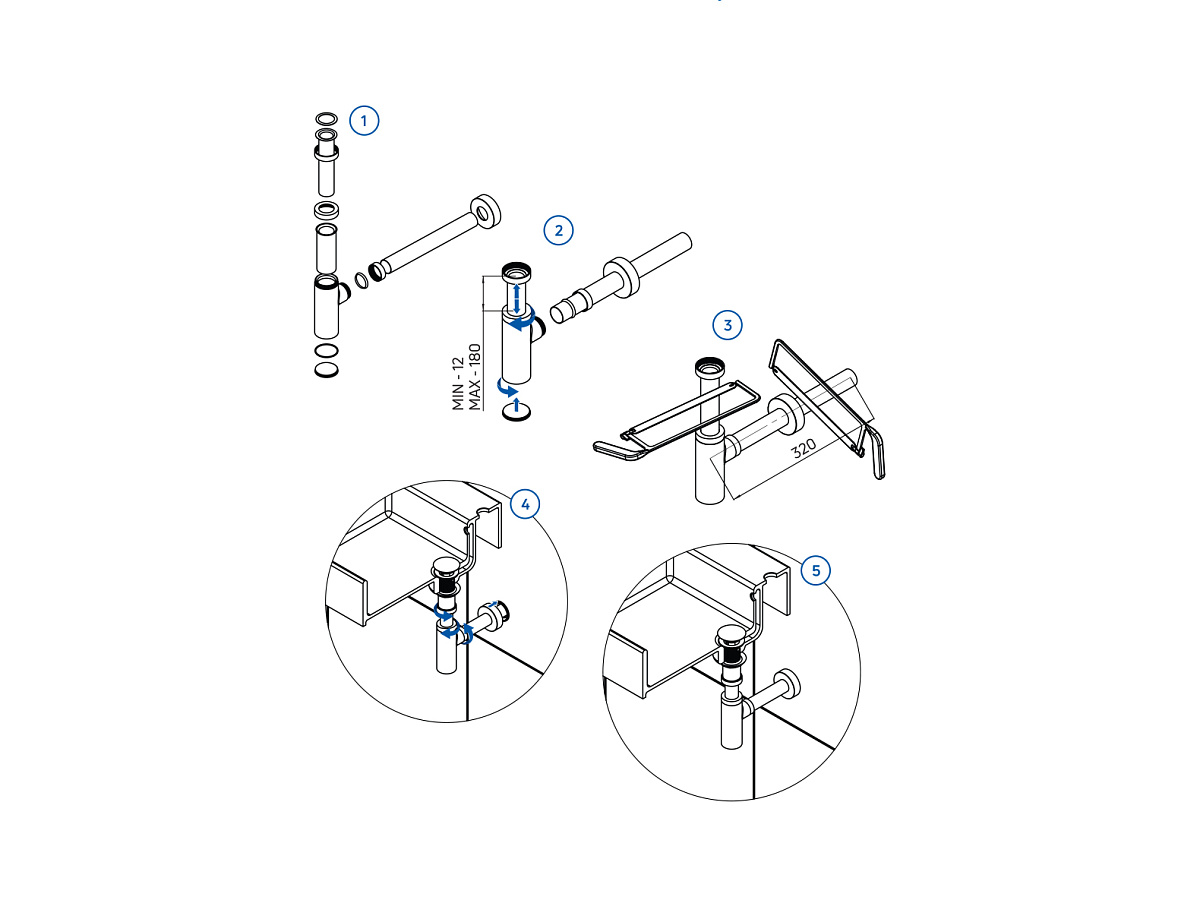 1

2

MIN - 12
MAX - 180

3

320

4

5