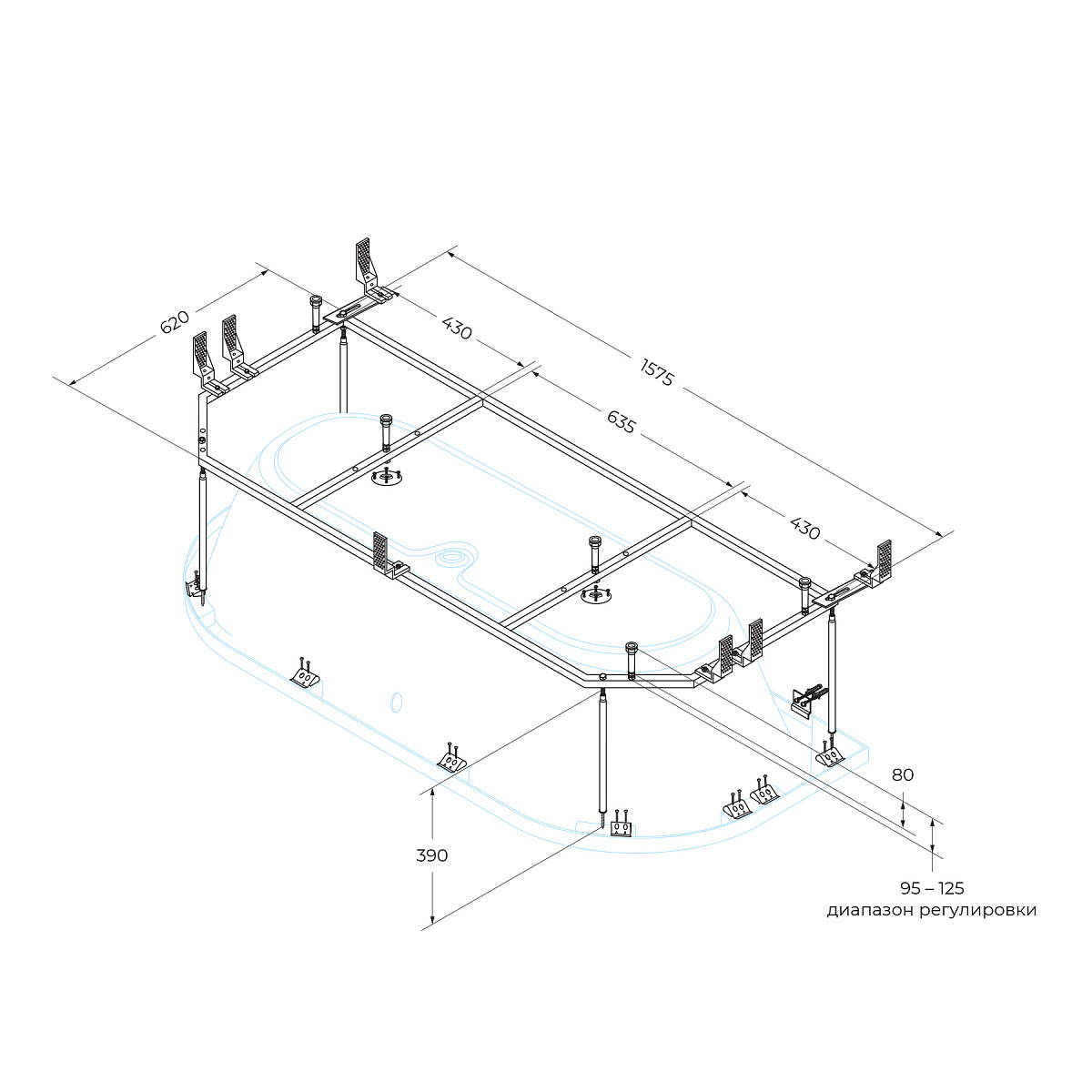 620

430

1575

635

430

80

390

95 – 125
диапазон регулировки