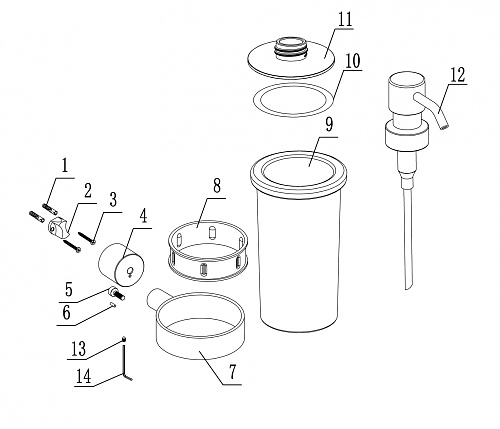 11
10
12
9
1
2
3
4
8
5
6
13
14
7