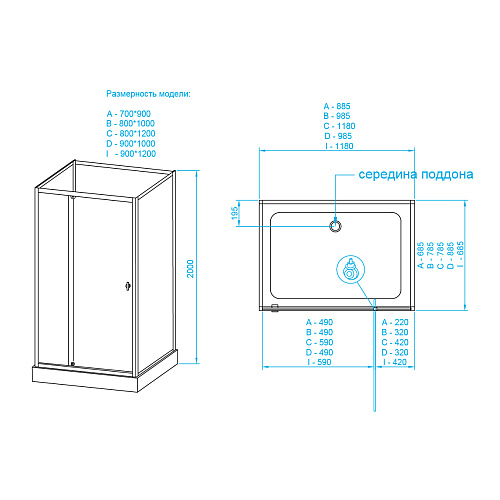 Размерность модели:

A - 700*900
B - 800*1000
C - 800*1200
D - 900*1000
I - 900*1200

2000

A - 885
B - 985
C - 1180
D - 985
I - 1180

середина поддона

195

A - 685
B - 785
C - 785
D - 885
I - 685

A - 490
B - 490
C - 590
D - 490
I - 590

A - 220
B - 320
C - 420
D - 320
I - 420