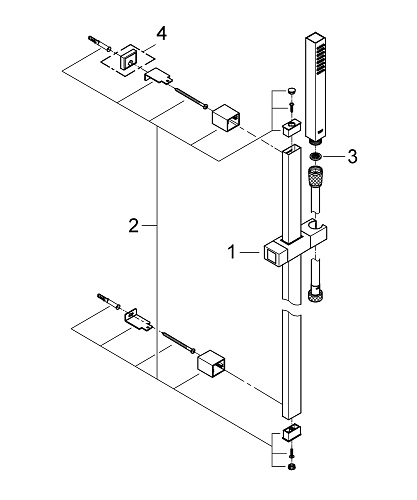 4
3
2
1