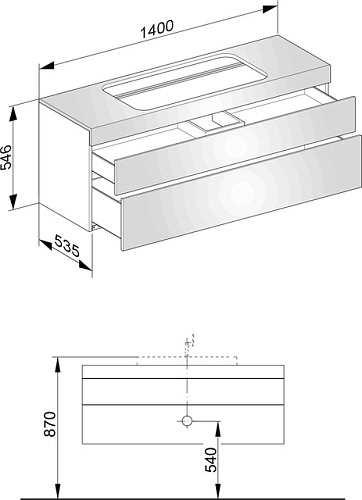 1400

546

535

870

540