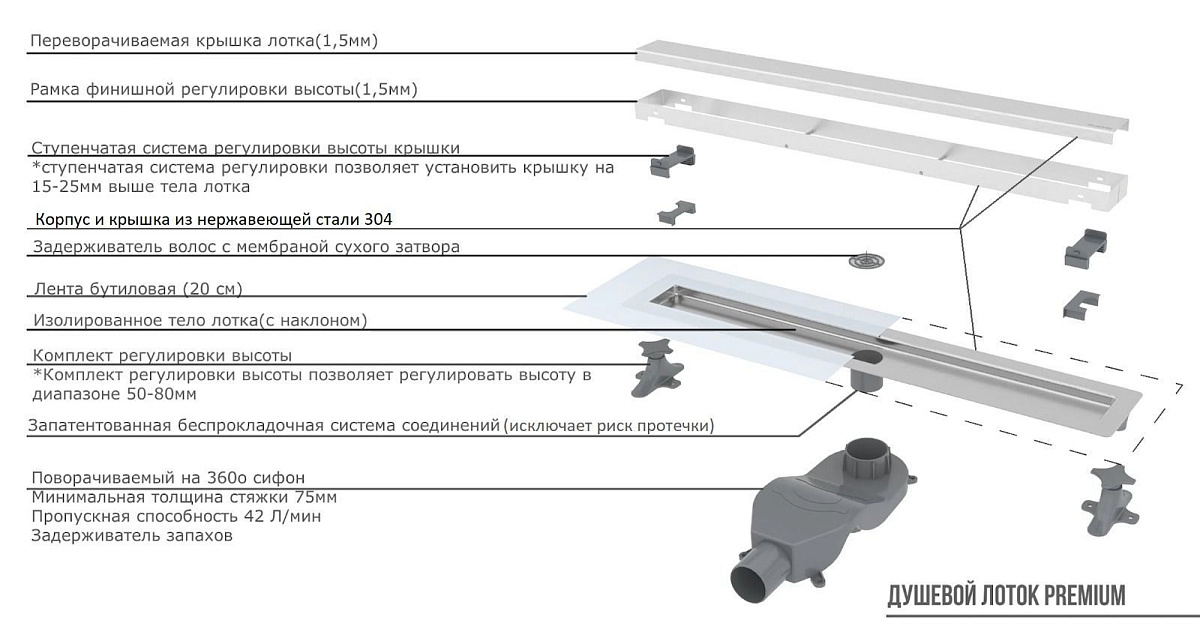 Переворачиваемая крышка лотка(1,5мм)

Рамка финишной регулировки высоты(1,5мм)

Ступенчатая система регулировки высоты крышки
*ступенчатая система регулировки позволяет установить крышку на 15-25мм выше тела лотка

Корпус и крышка из нержавеющей стали 304

Задерживатель волос с мембраной сухого затвора

Лента бутиловая (20 см)

Изолированное тело лотка(с наклоном)

Комплект регулировки высоты
*Комплект регулировки высоты позволяет регулировать высоту в диапазоне 50-80мм

Запатентованная беспрокладочная система соединений (исключает риск протечки)

Поворачиваемый на 360о сифон
Минимальная толщина стяжки 75мм
Пропускная способность 42 Л/мин
Задерживатель запахов

ДУШЕВОЙ ЛОТОК PREMIUM