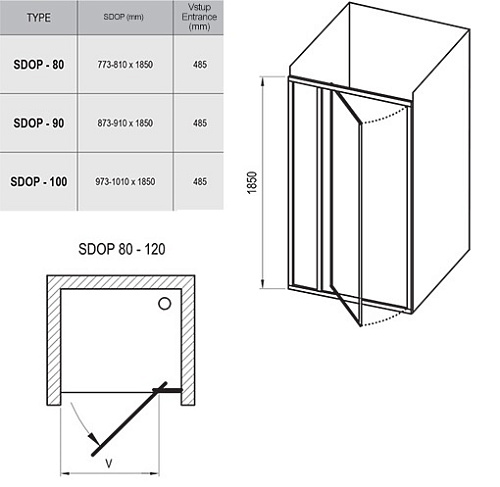 | TYPE | SDOP (mm) | Vstup Entrance (mm) |
|---|---|---|
| SDOP - 80 | 773-810 x 1850 | 485 |
| SDOP - 90 | 873-910 x 1850 | 485 |
| SDOP - 100 | 973-1010 x 1850 | 485 |

1850

SDOP 80 - 120

V