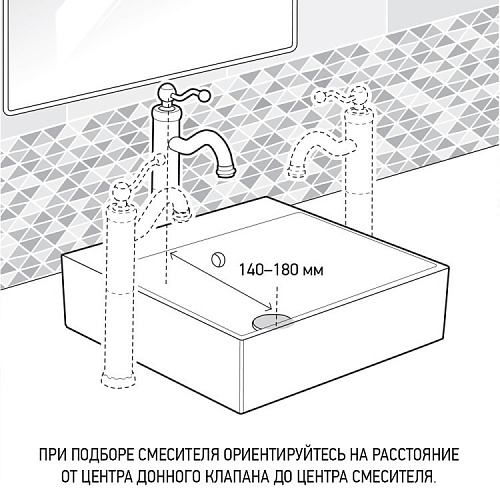 140–180 мм

ПРИ ПОДБОРЕ СМЕСИТЕЛЯ ОРИЕНТИРУЙТЕСЬ НА РАССТОЯНИЕ ОТ ЦЕНТРА ДОННОГО КЛАПАНА ДО ЦЕНТРА СМЕСИТЕЛЯ.